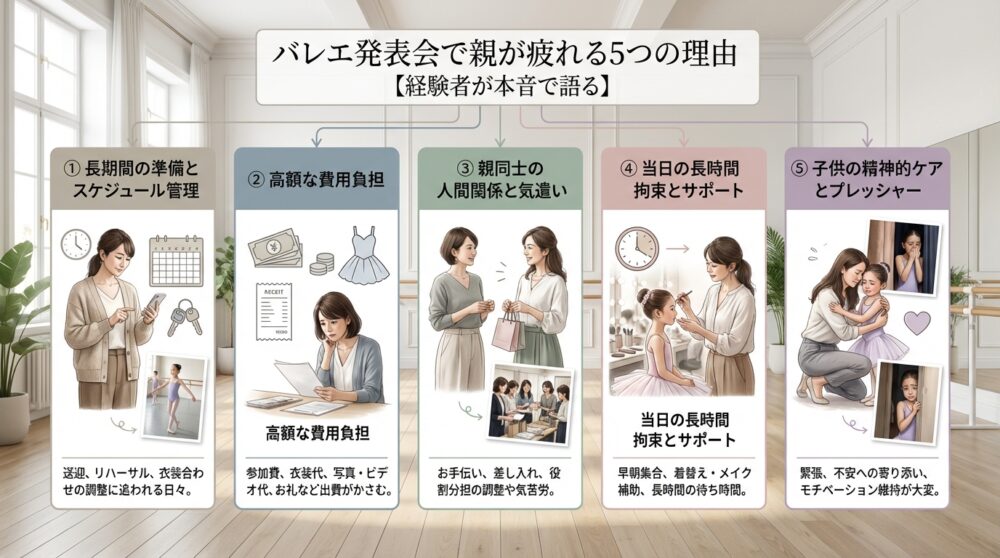 バレエ発表会で親が疲れる5つの理由
【経験者が本音で語る】

① 長期間の準備とスケジュール管理

送迎、リハーサル、衣装合わせの調整に追われる日々。

② 高額な費用負担

RECEIPT

高額な費用負担

参加費、衣装代、写真・ビデオ代、お礼など出費がかさむ。

③ 親同士の人間関係と気遣い

お手伝い、差し入れ、役割分担の調整や気苦労。

④ 当日の長時間拘束とサポート

当日の長時間拘束とサポート

早朝集合、着替え・メイク補助、長時間の待ち時間。

⑤ 子供の精神的ケアとプレッシャー

緊張、不安への寄り添い、モチベーション維持が大変。